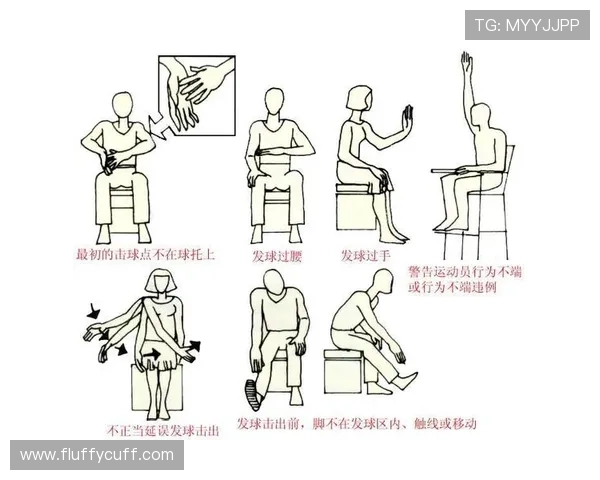 TG: MYYJJPP

最初的击球点不在球托上

发球过腰

发球过手

警告运动员行为不端或行为不端违例

不正当延误发球击出

发球击出前，脚不在发球区内、触线或移动

www.fluffycuff.com